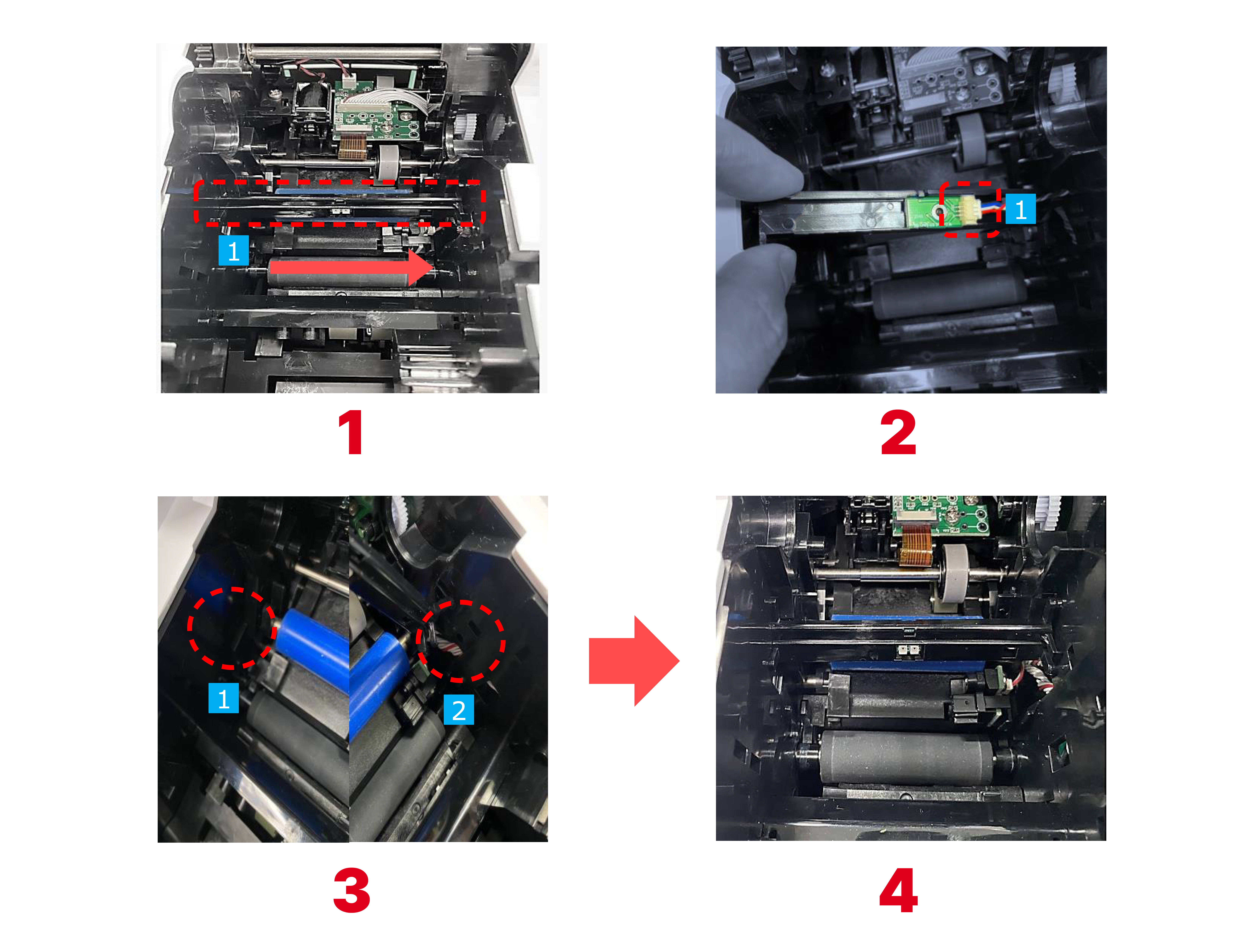 1

1

1

2

1

2

3

4